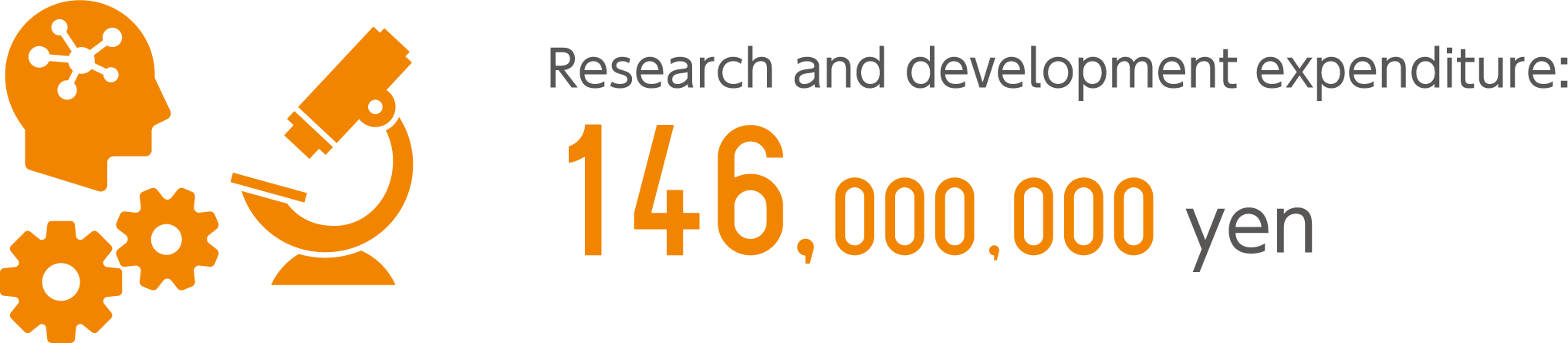 Research and development expenditure:
146,000,000 yen