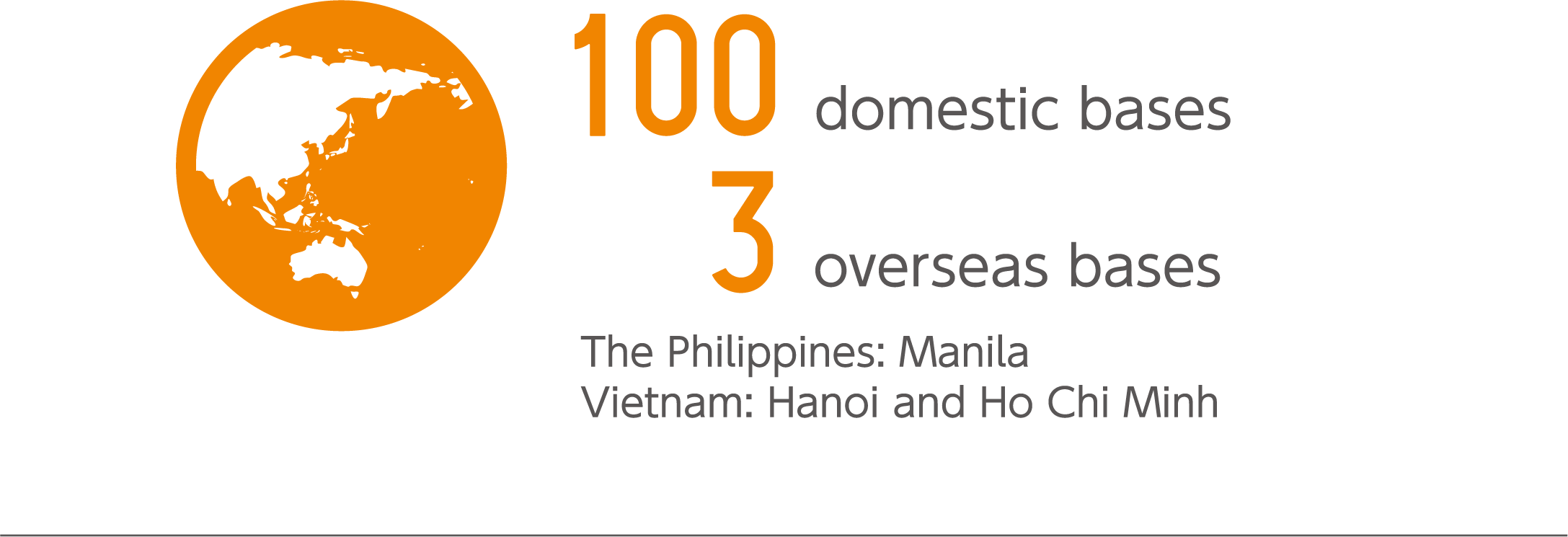 100 domestic bases

3 overseas bases

The Philippines: Manila
Vietnam: Hanoi and Ho Chi Minh