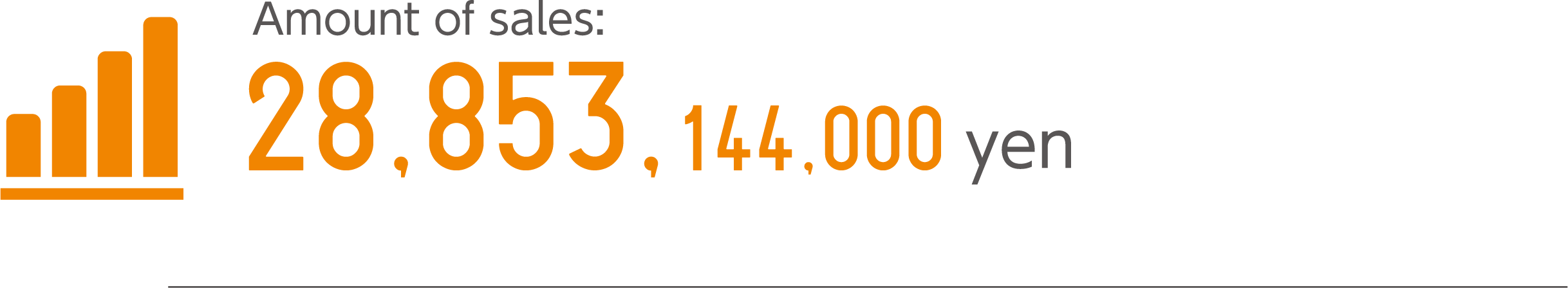 Amount of sales:
28,853,144,000 yen