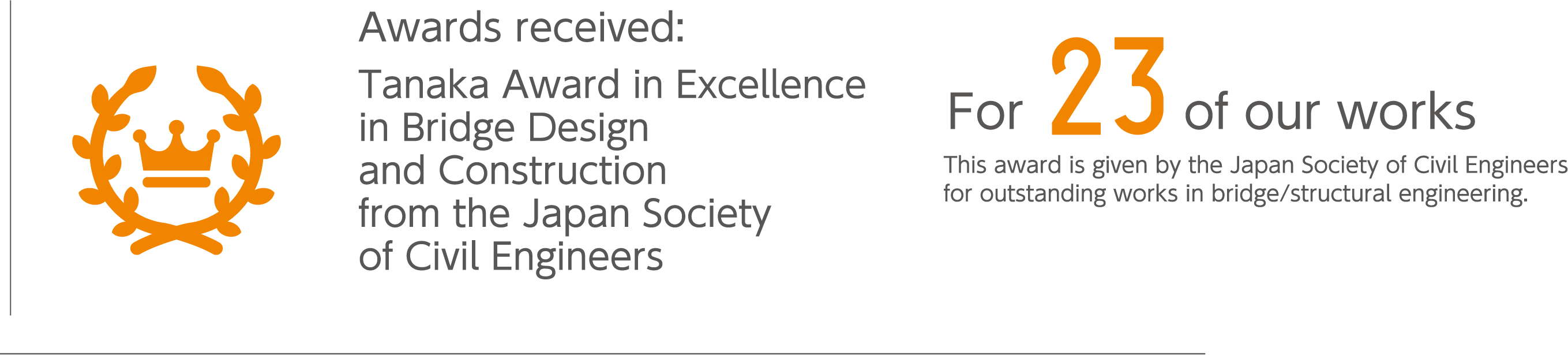 Awards received:

Tanaka Award in Excellence in Bridge Design and Construction from the Japan Society of Civil Engineers

For 23 of our works

This award is given by the Japan Society of Civil Engineers for outstanding works in bridge/structural engineering.