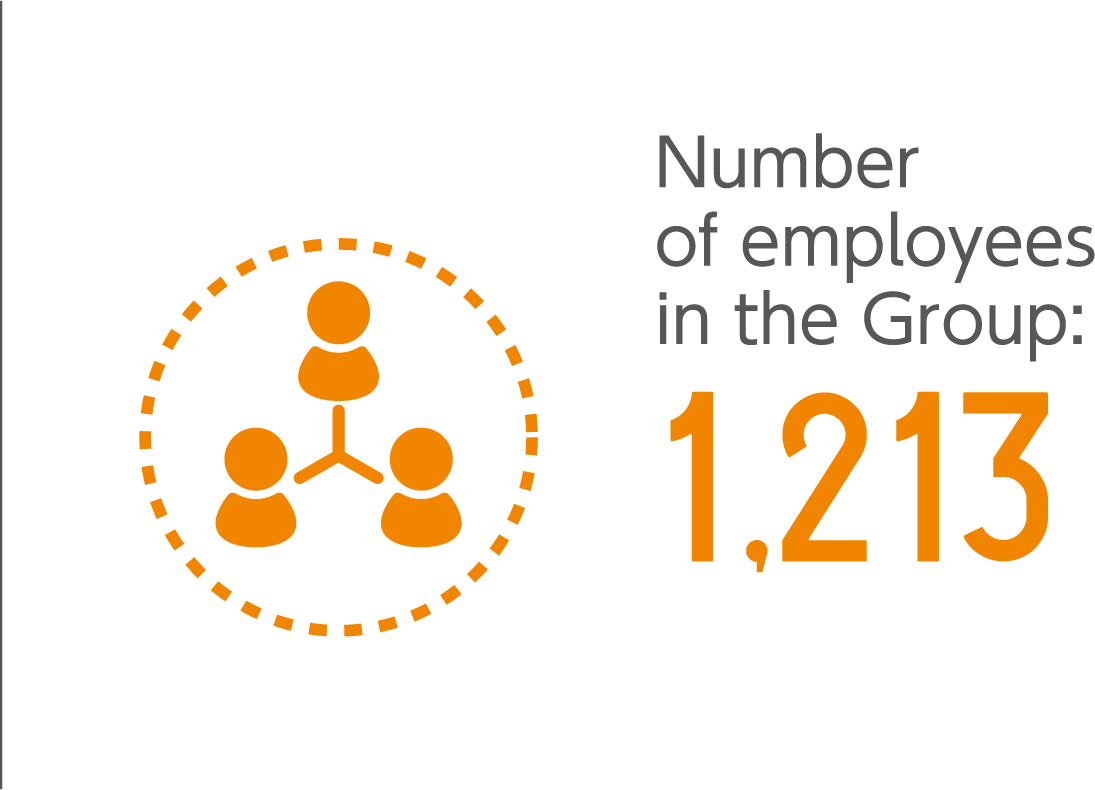 Number of employees in the Group:

1,213