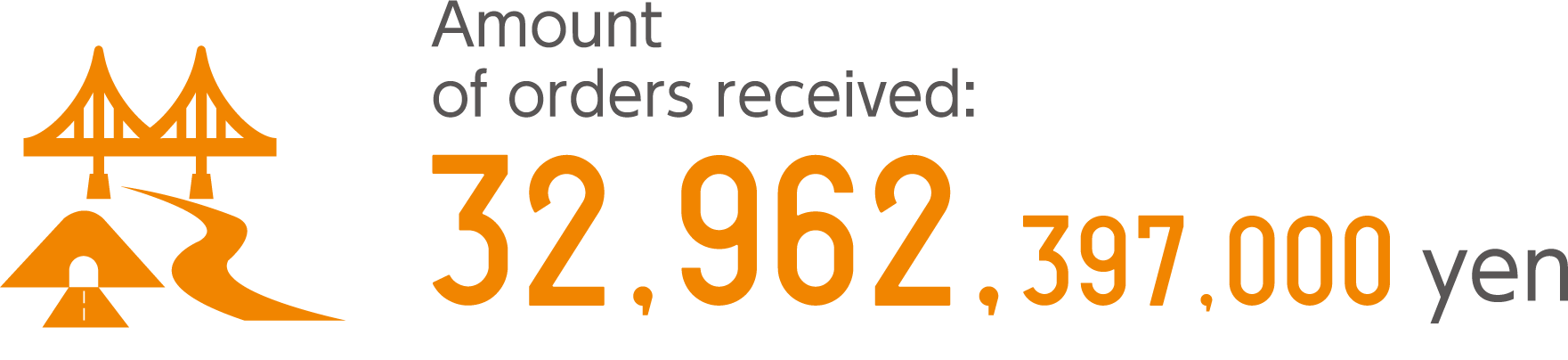 Amount
of orders received:
32,962,397,000 yen