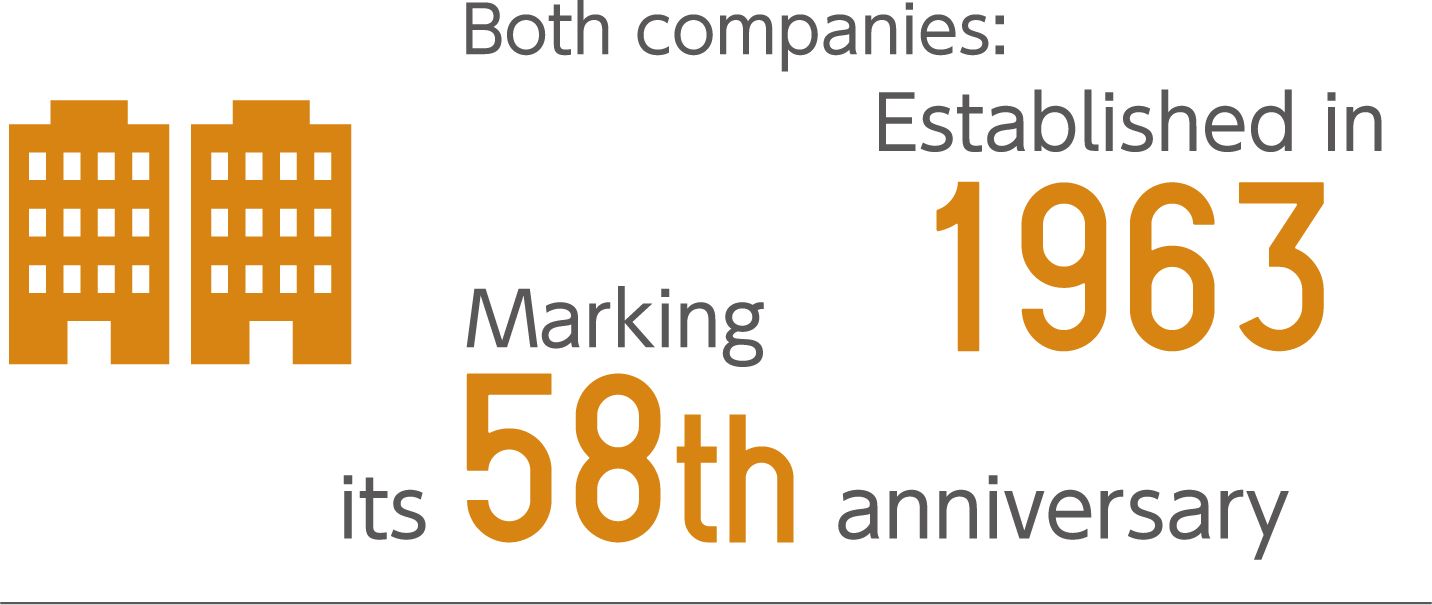 Both companies:
Established in
1963
Marking
its 58th anniversary