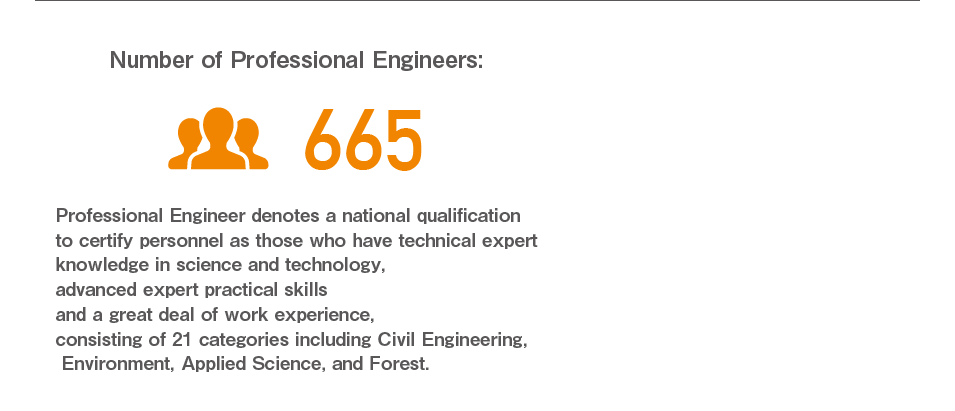 Number of Professional Engineers:

665

Professional Engineer denotes a national qualification to certify personnel as those who have technical expert knowledge in science and technology,
advanced expert practical skills
and a great deal of work experience,
consisting of 21 categories including Civil Engineering, Environment, Applied Science, and Forest.