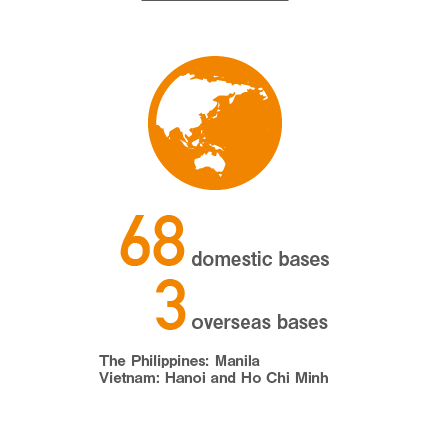 68 domestic bases
3 overseas bases

The Philippines: Manila
Vietnam: Hanoi and Ho Chi Minh